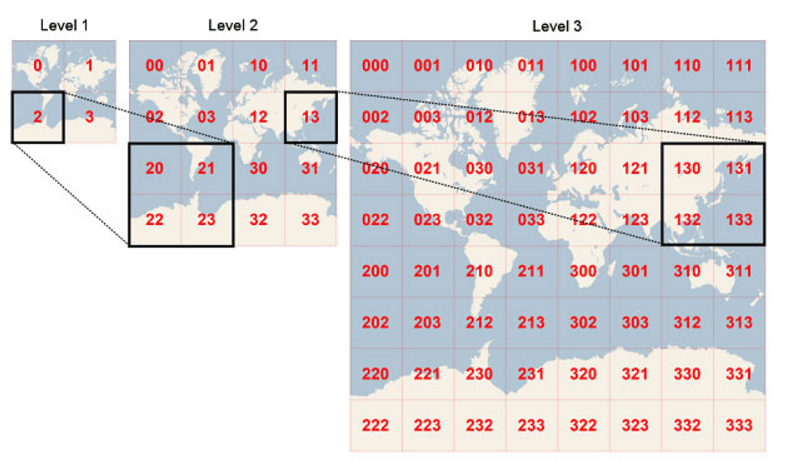 Level 1

| 0 | 1 |
|---|---|
| 2 | 3 |

Level 2

| 00 | 01 | 10 | 11 |
|---|---|---|---|
| 02 | 03 | 12 | 13 |
| 20 | 21 | 30 | 31 |
| 22 | 23 | 32 | 33 |

Level 3

| 000 | 001 | 010 | 011 | 100 | 101 | 110 | 111 |
|---|---|---|---|---|---|---|---|
| 002 | 003 | 012 | 013 | 102 | 103 | 112 | 113 |
| 020 | 021 | 030 | 031 | 120 | 121 | 130 | 131 |
| 022 | 023 | 032 | 033 | 122 | 123 | 132 | 133 |
| 200 | 201 | 210 | 211 | 300 | 301 | 310 | 311 |
| 202 | 203 | 212 | 213 | 302 | 303 | 312 | 313 |
| 220 | 221 | 230 | 231 | 320 | 321 | 330 | 331 |
| 222 | 223 | 232 | 233 | 322 | 323 | 332 | 333 |