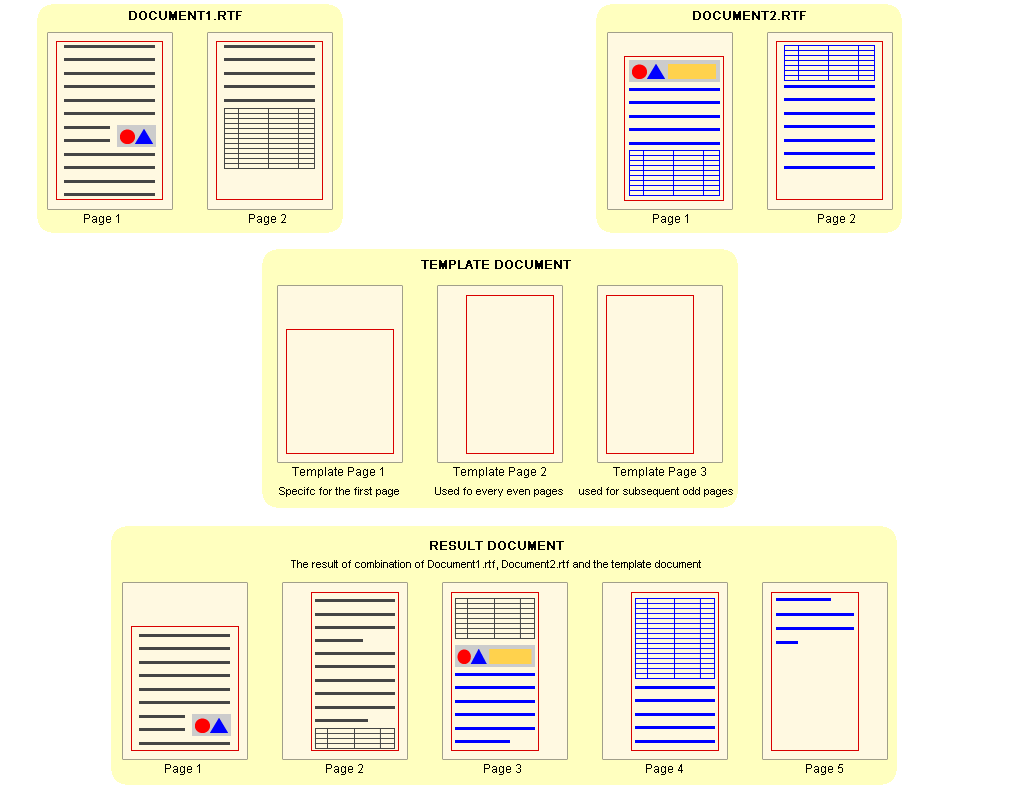 DOCUMENT1.RTF

Page 1

Page 2

DOCUMENT2.RTF

Page 1

Page 2

TEMPLATE DOCUMENT

Template Page 1
Specifc for the first page

Template Page 2
Used fo every even pages

Template Page 3
used for subsequent odd pages

RESULT DOCUMENT

The result of combination of Document1.rtf, Document2.rtf and the template document

Page 1

Page 2

Page 3

Page 4

Page 5