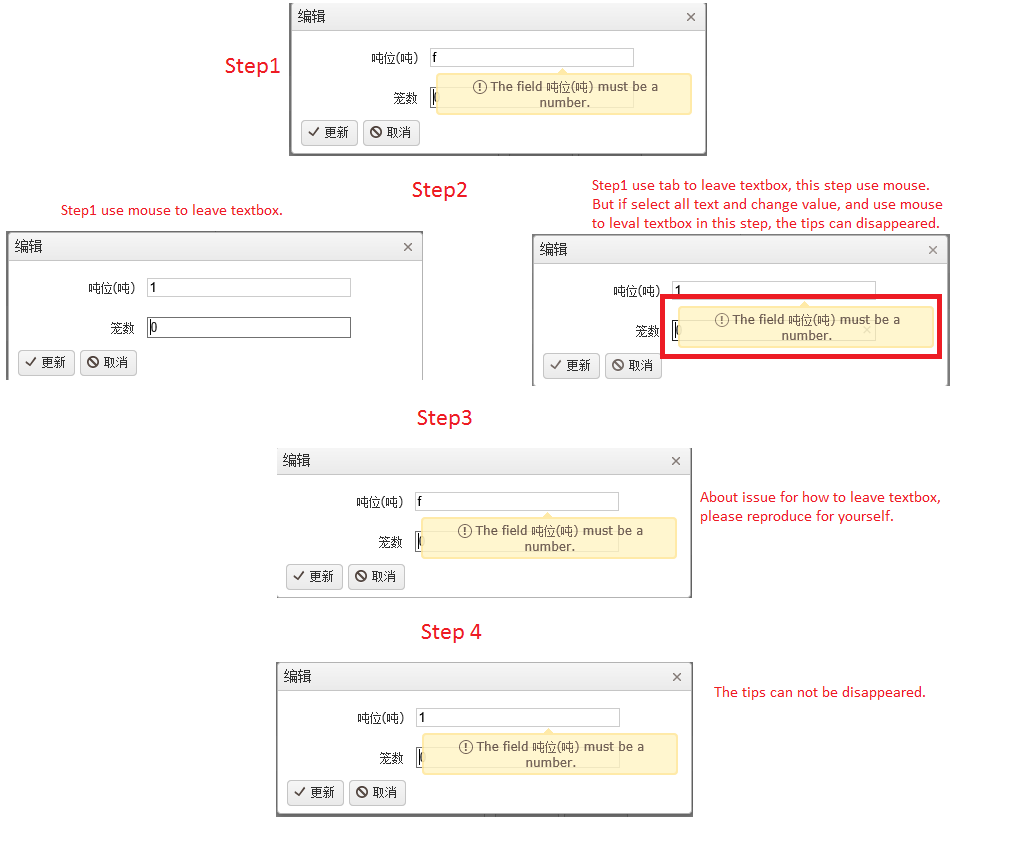 Step1

编辑 ×

吨位(吨) f

笼数

ⓘ The field 吨位(吨) must be a number.

✓ 更新 ⊘ 取消

Step2

Step1 use mouse to leave textbox.

编辑 ×

吨位(吨) 1

笼数 0

✓ 更新 ⊘ 取消

Step1 use tab to leave textbox, this step use mouse. But if select all text and change value, and use mouse to leval textbox in this step, the tips can disappeared.

编辑 ×

吨位(吨) 1

笼数

ⓘ The field 吨位(吨) must be a number.

✓ 更新 ⊘ 取消

Step3

编辑 ×

吨位(吨) f

笼数

ⓘ The field 吨位(吨) must be a number.

✓ 更新 ⊘ 取消

About issue for how to leave textbox, please reproduce for yourself.

Step 4

编辑 ×

吨位(吨) 1

笼数

ⓘ The field 吨位(吨) must be a number.

✓ 更新 ⊘ 取消

The tips can not be disappeared.