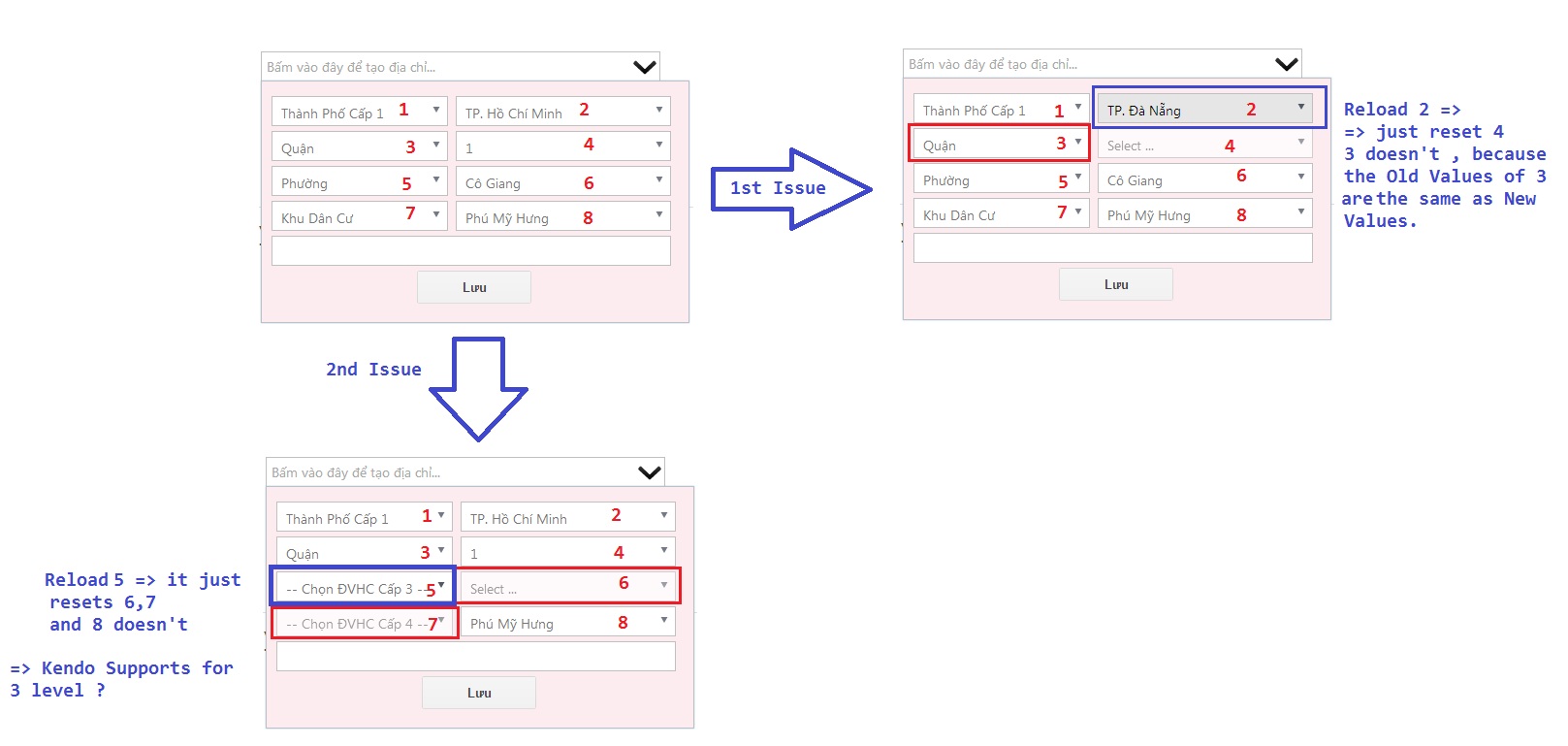 Bấm vào đây để tạo địa chỉ...

Thành Phố Cấp 1 1
TP. Hồ Chí Minh 2
Quận 3
1 4
Phường 5
Cô Giang 6
Khu Dân Cư 7
Phú Mỹ Hưng 8

Lưu

1st Issue

Bấm vào đây để tạo địa chỉ...

Thành Phố Cấp 1 1
TP. Đà Nẵng 2
Quận 3
Select ... 4
Phường 5
Cô Giang 6
Khu Dân Cư 7
Phú Mỹ Hưng 8

Lưu

Reload 2 => => just reset 4 3 doesn't , because the Old Values of 3 are the same as New Values.

2nd Issue

Bấm vào đây để tạo địa chỉ...

Thành Phố Cấp 1 1
TP. Hồ Chí Minh 2
Quận 3
1 4
-- Chọn ĐVHC Cấp 3 -- 5
Select ... 6
-- Chọn ĐVHC Cấp 4 -- 7
Phú Mỹ Hưng 8

Lưu

Reload 5 => it just resets 6,7 and 8 doesn't

=> Kendo Supports for 3 level ?