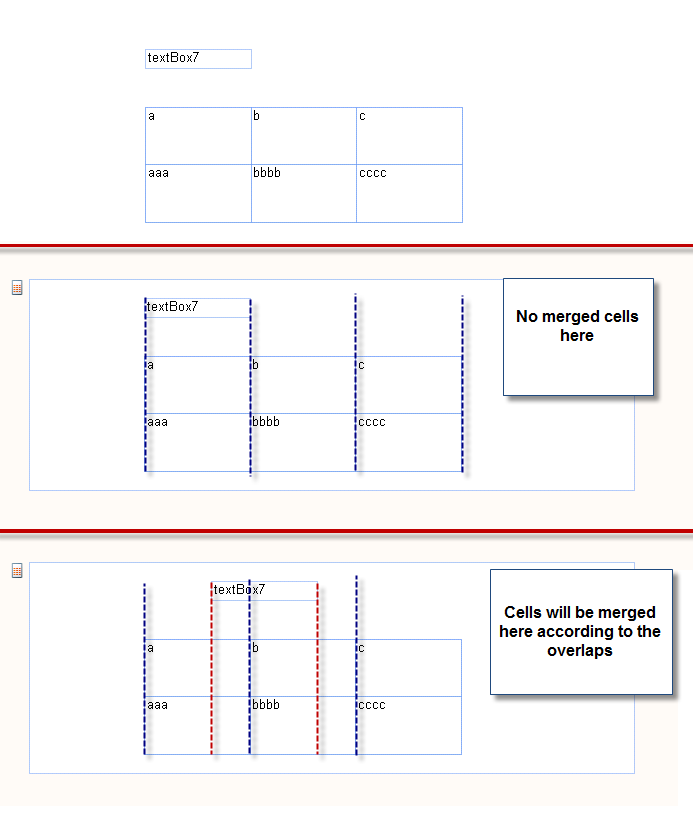 textBox7

| a | b | c |
|---|---|---|
| aaa | bbbb | cccc |

textBox7

| a | b | c |
|---|---|---|
| aaa | bbbb | cccc |

No merged cells here

textBox7

| a | b | c |
|---|---|---|
| aaa | bbbb | cccc |

Cells will be merged here according to the overlaps