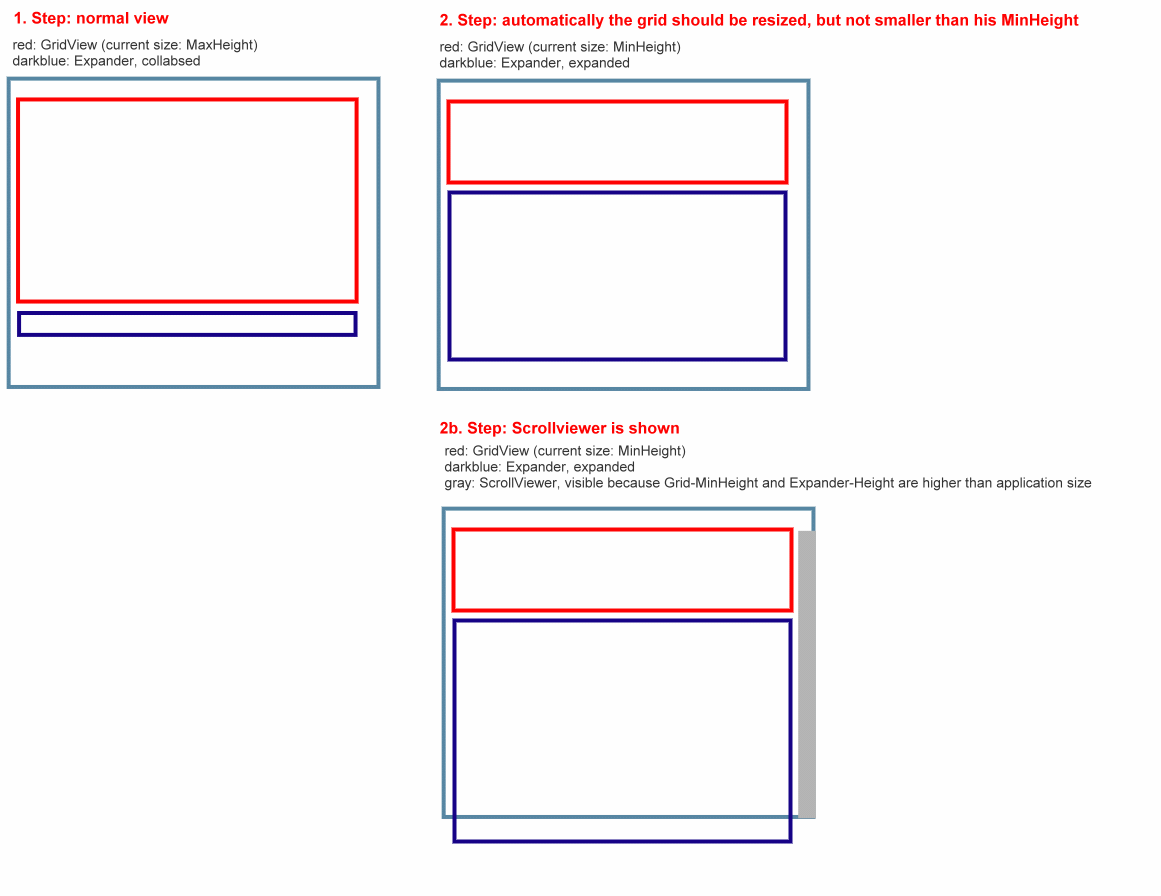 1. Step: normal view

red: GridView (current size: MaxHeight)
darkblue: Expander, collabsed

2. Step: automatically the grid should be resized, but not smaller than his MinHeight

red: GridView (current size: MinHeight)
darkblue: Expander, expanded

2b. Step: Scrollviewer is shown

red: GridView (current size: MinHeight)
darkblue: Expander, expanded
gray: ScrollViewer, visible because Grid-MinHeight and Expander-Height are higher than application size