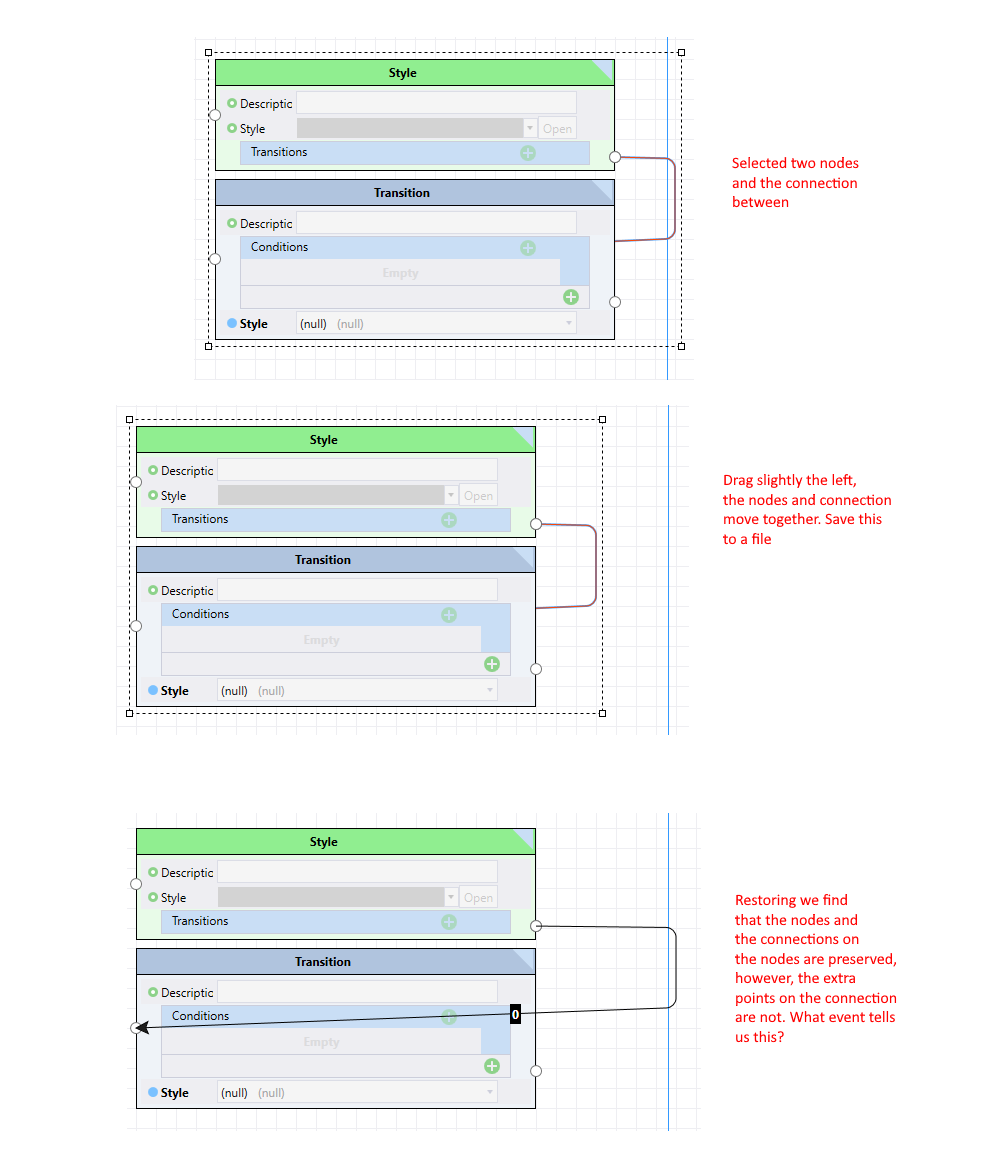 Style

Descriptic

Style

Open

Transitions

Transition

Descriptic

Conditions

Empty

Style (null) (null)

Selected two nodes and the connection between

Style

Descriptic

Style

Open

Transitions

Transition

Descriptic

Conditions

Empty

Style (null) (null)

Drag slightly the left, the nodes and connection move together. Save this to a file

Style

Descriptic

Style

Open

Transitions

Transition

Descriptic

Conditions

0

Empty

Style (null) (null)

Restoring we find that the nodes and the connections on the nodes are preserved, however, the extra points on the connection are not. What event tells us this?